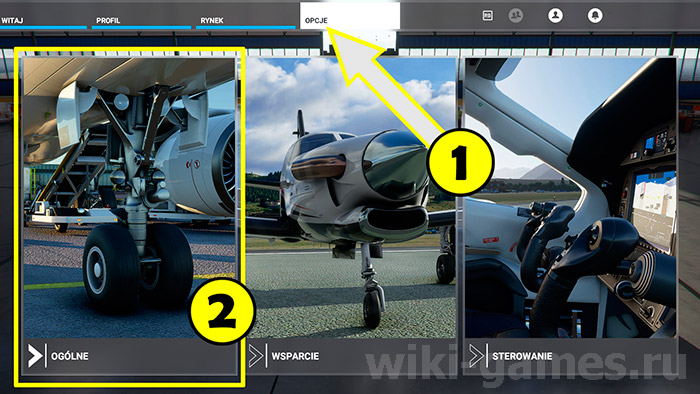 WITAJ
PROFIL
RYNEK
OPCJE

1
2

OGÓLNE
WSPARCIE
STEROWANIE

wiki-games.ru